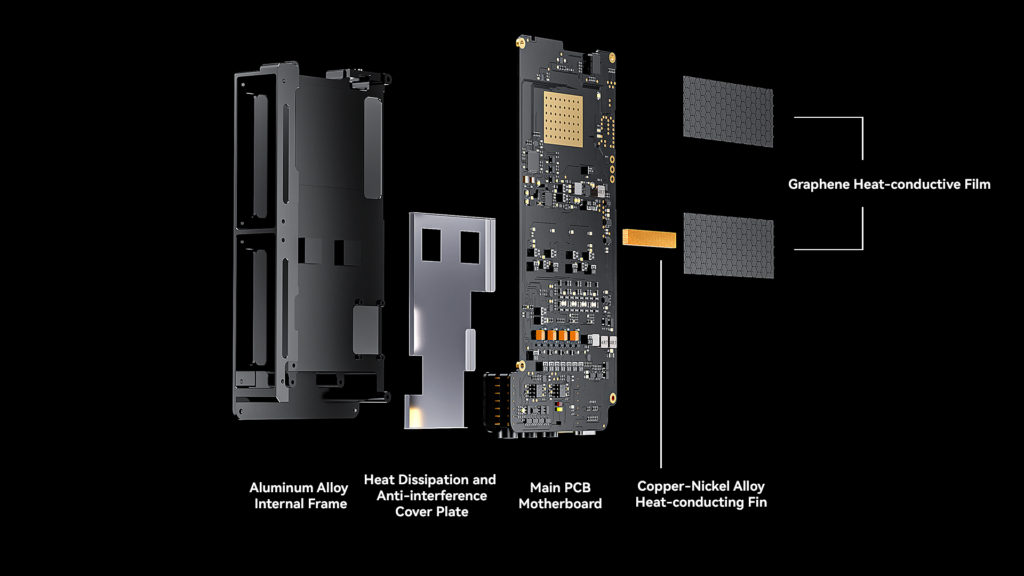 Graphene Heat-conductive Film

Aluminum Alloy Internal Frame

Heat Dissipation and Anti-interference Cover Plate

Main PCB Motherboard

Copper-Nickel Alloy Heat-conducting Fin